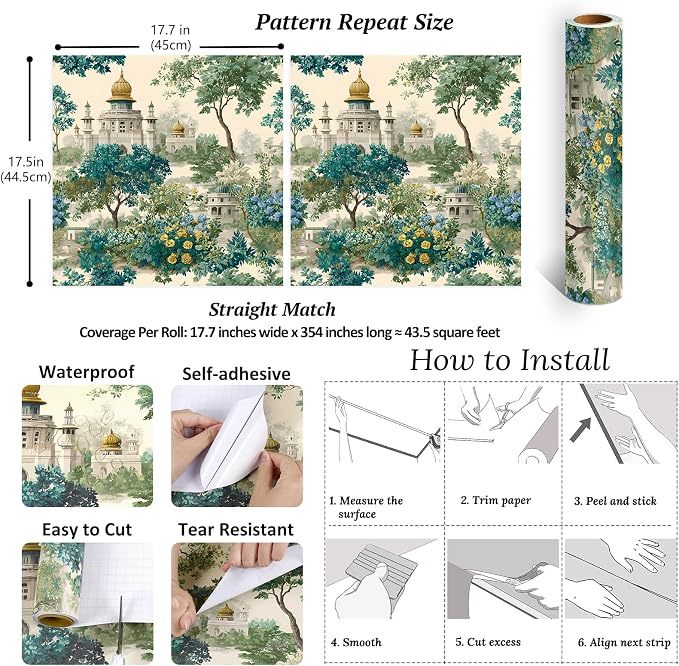 Pattern Repeat Size

17.7 in
(45cm)

17.5in
(44.5cm)

Straight Match
Coverage Per Roll: 17.7 inches wide x 354 inches long ≈ 43.5 square feet

Waterproof

Self-adhesive

Easy to Cut

Tear Resistant

How to Install

1. Measure the surface

2. Trim paper

3. Peel and stick

4. Smooth

5. Cut excess

6. Align next strip